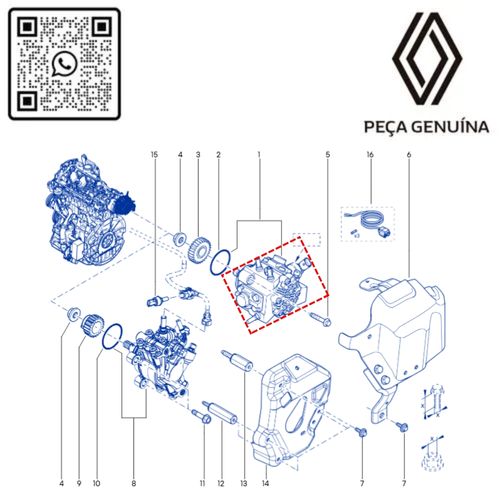 PEÇA GENUÍNA

15
4
3
2
1
5
16
6

4
9
10
8
11
12
13
14
7
7